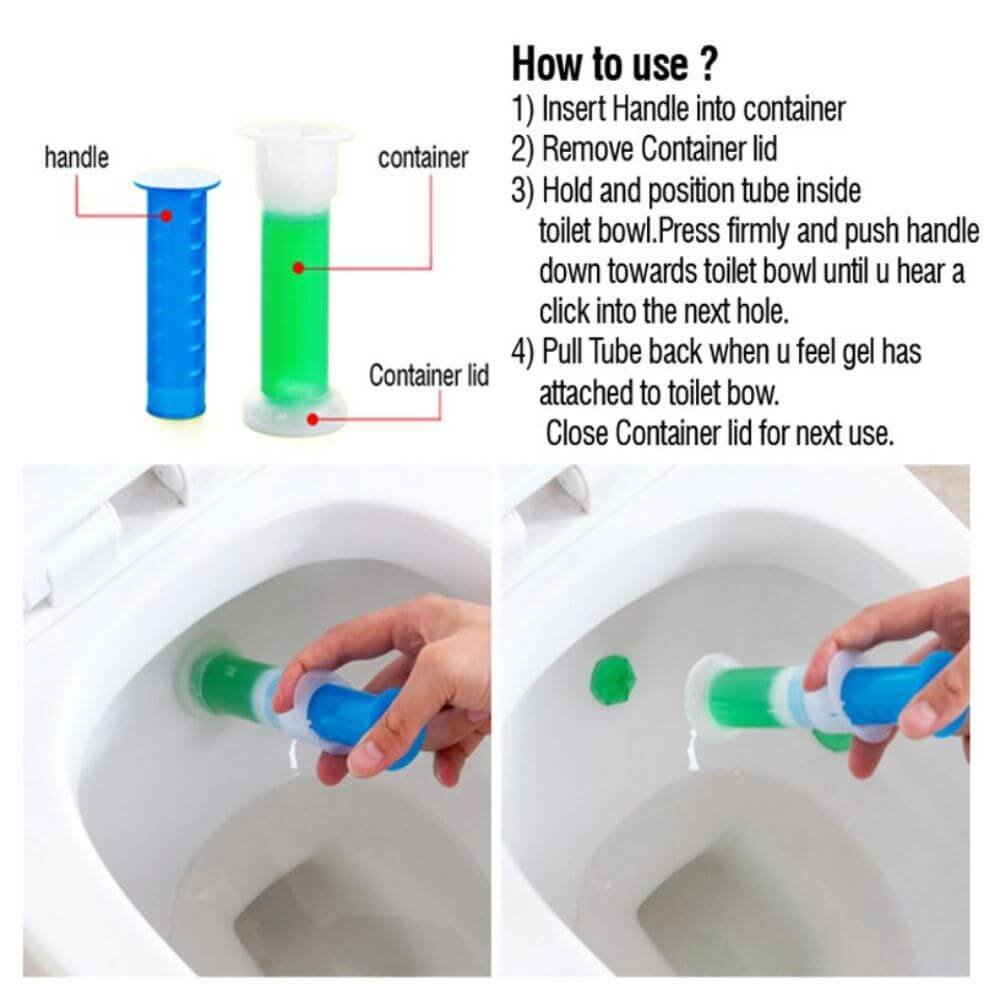 handle

container

Container lid

How to use ?

1) Insert Handle into container
2) Remove Container lid
3) Hold and position tube inside toilet bowl.Press firmly and push handle down towards toilet bowl until u hear a click into the next hole.
4) Pull Tube back when u feel gel has attached to toilet bow.
Close Container lid for next use.