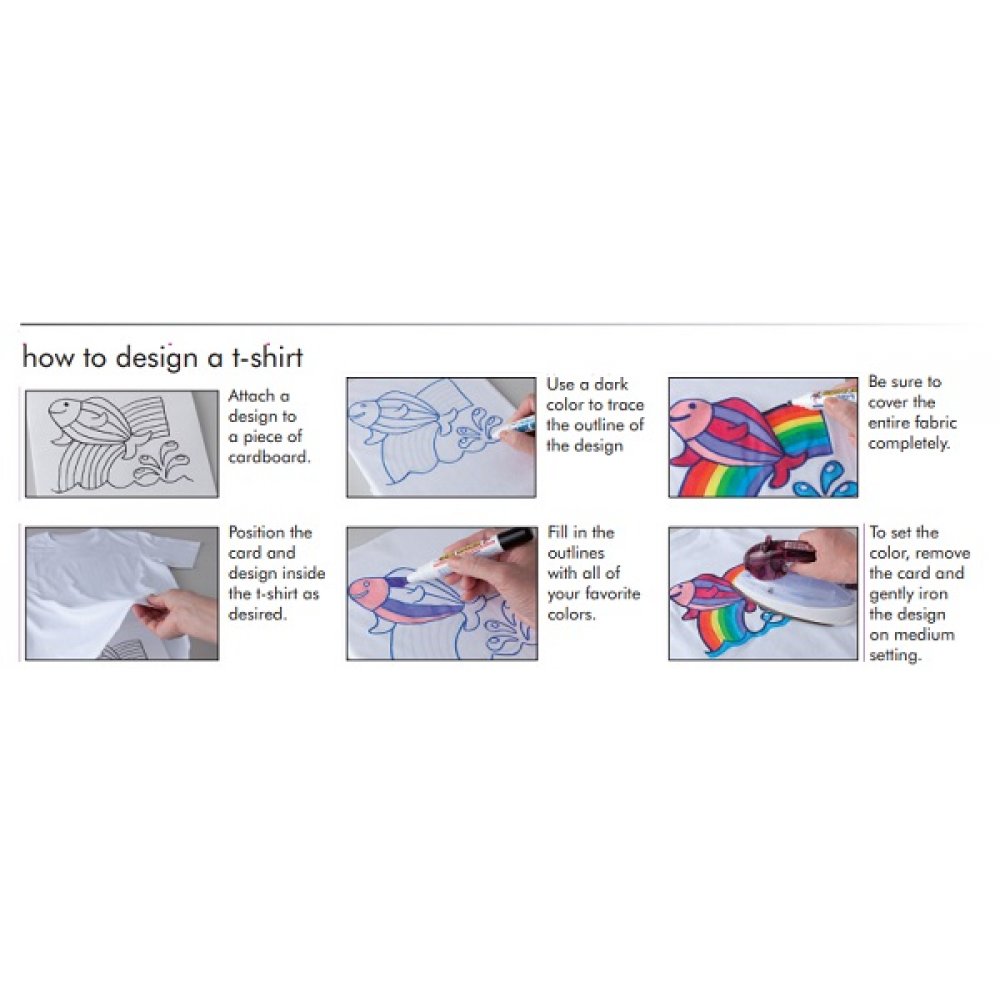 how to design a t-shirt

Attach a design to a piece of cardboard.

Use a dark color to trace the outline of the design

Be sure to cover the entire fabric completely.

Position the card and design inside the t-shirt as desired.

Fill in the outlines with all of your favorite colors.

To set the color, remove the card and gently iron the design on medium setting.