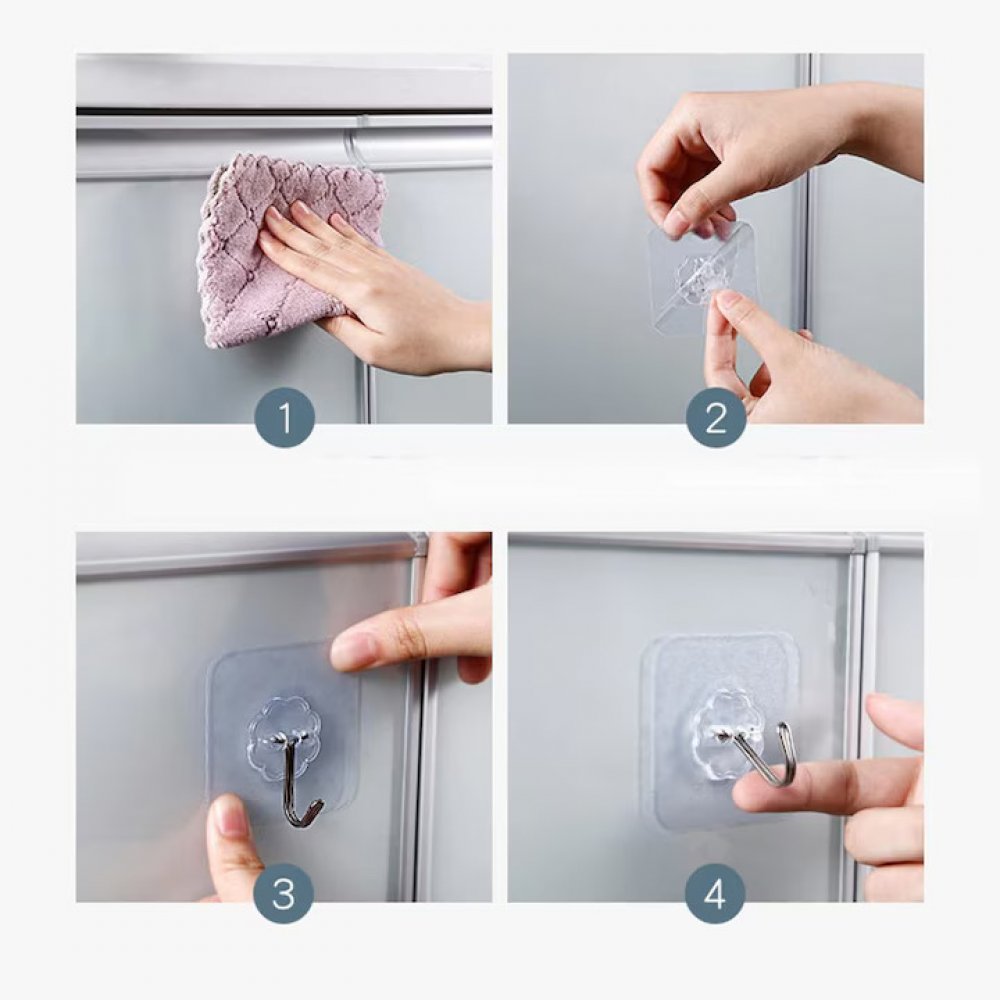 1

2

3

4