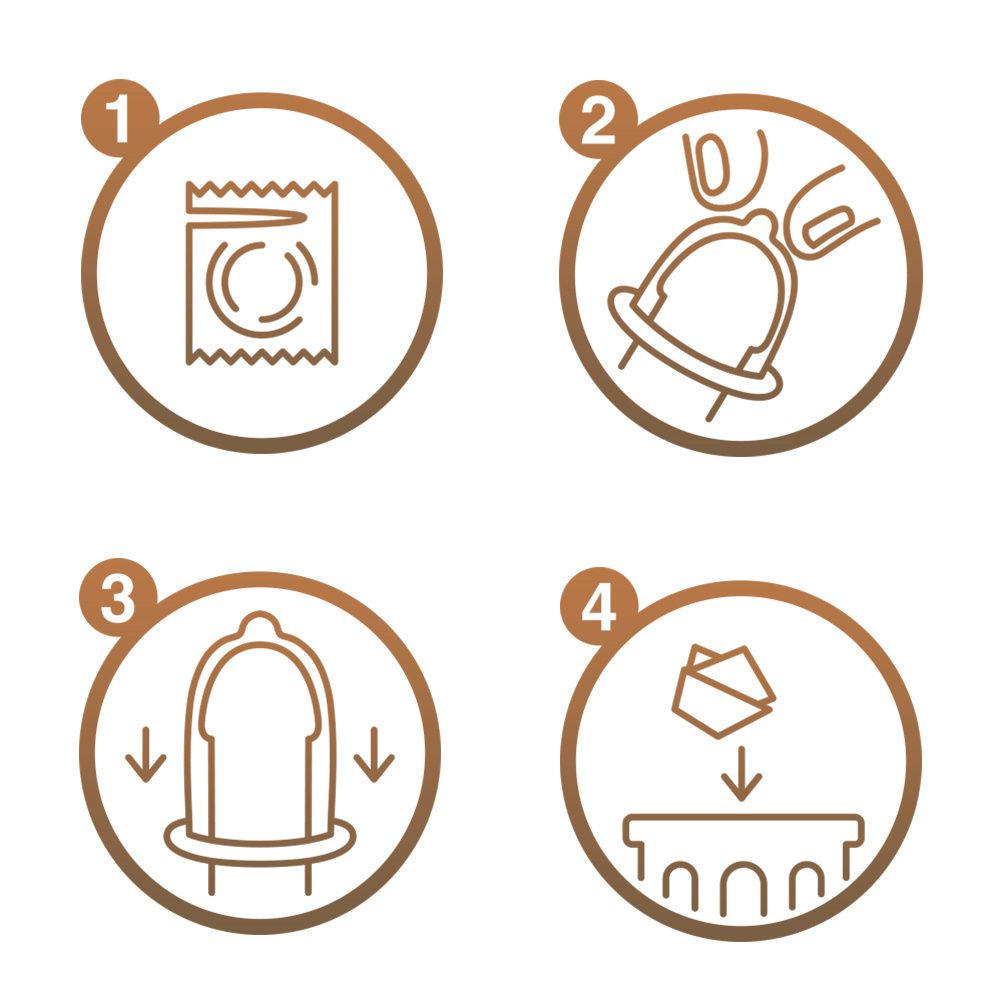 1

2

3

4