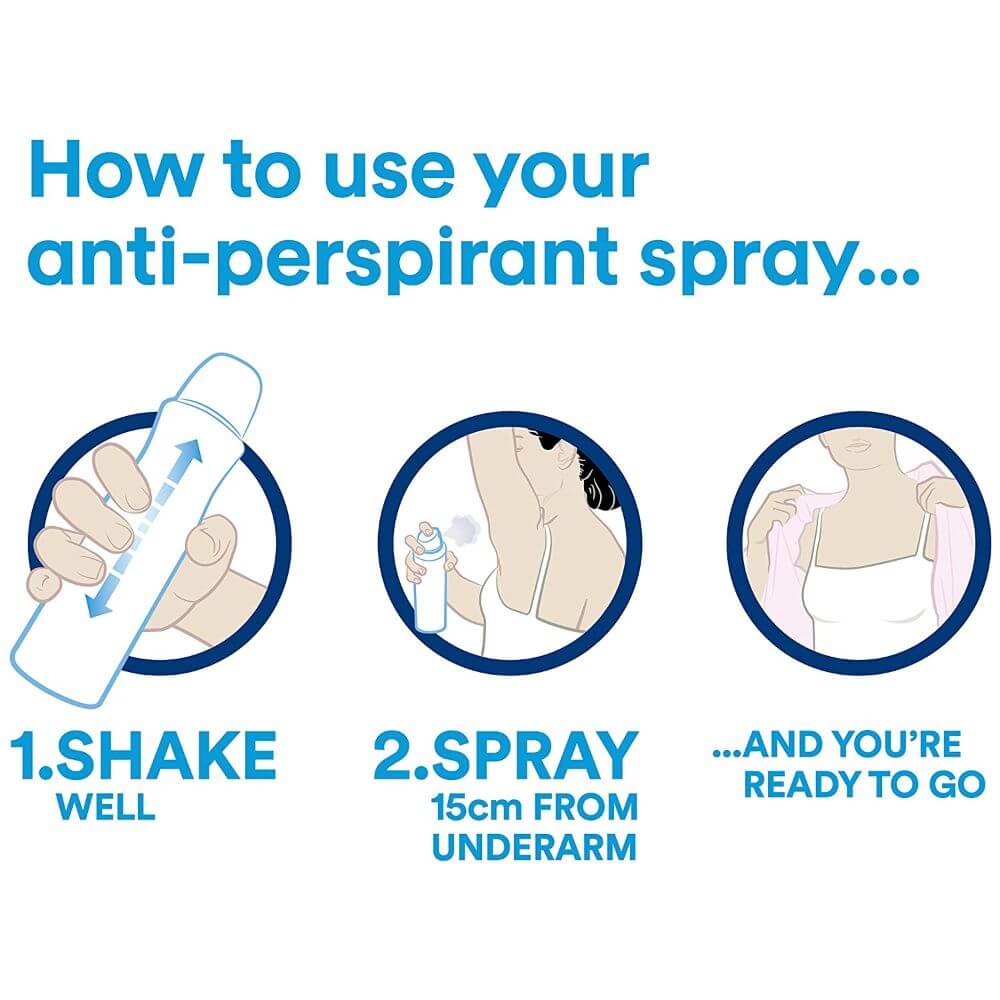 How to use your anti-perspirant spray...

1.SHAKE
WELL

2.SPRAY
15cm FROM UNDERARM

...AND YOU'RE READY TO GO