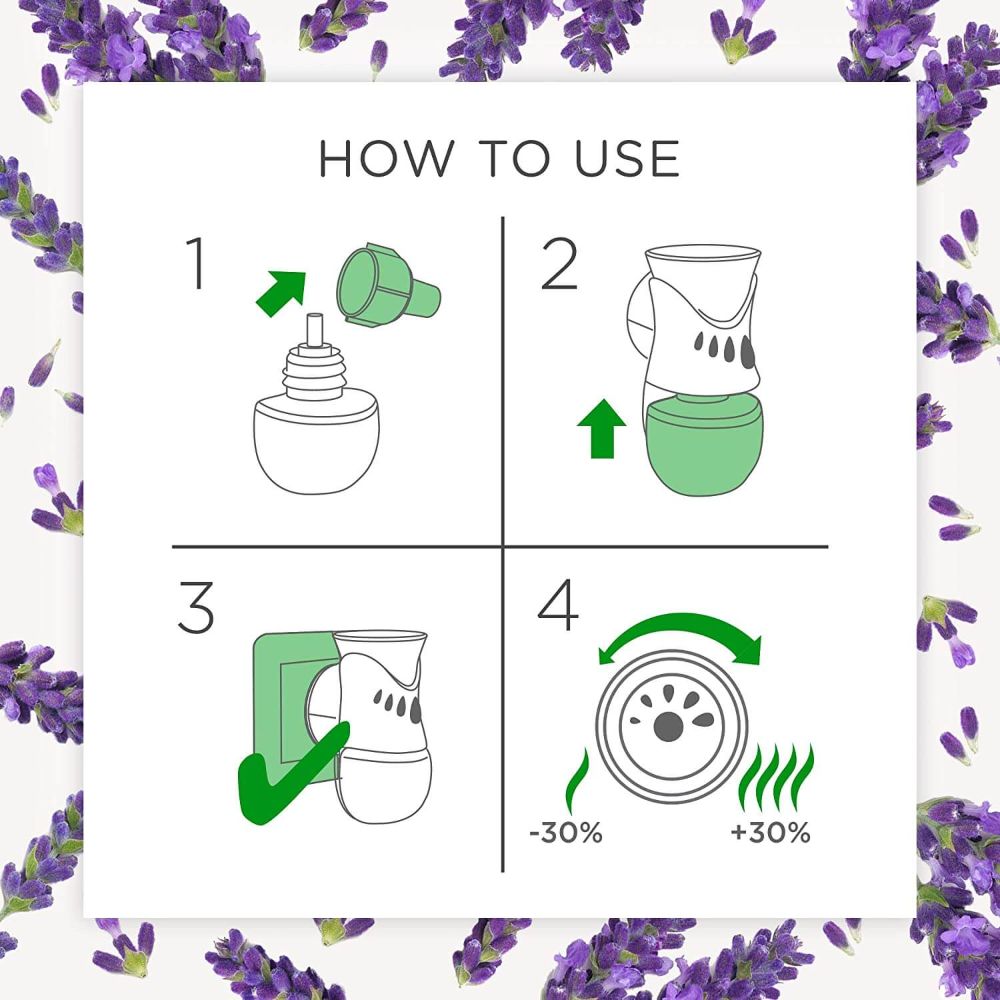 HOW TO USE

1

2

3

4

-30%

+30%